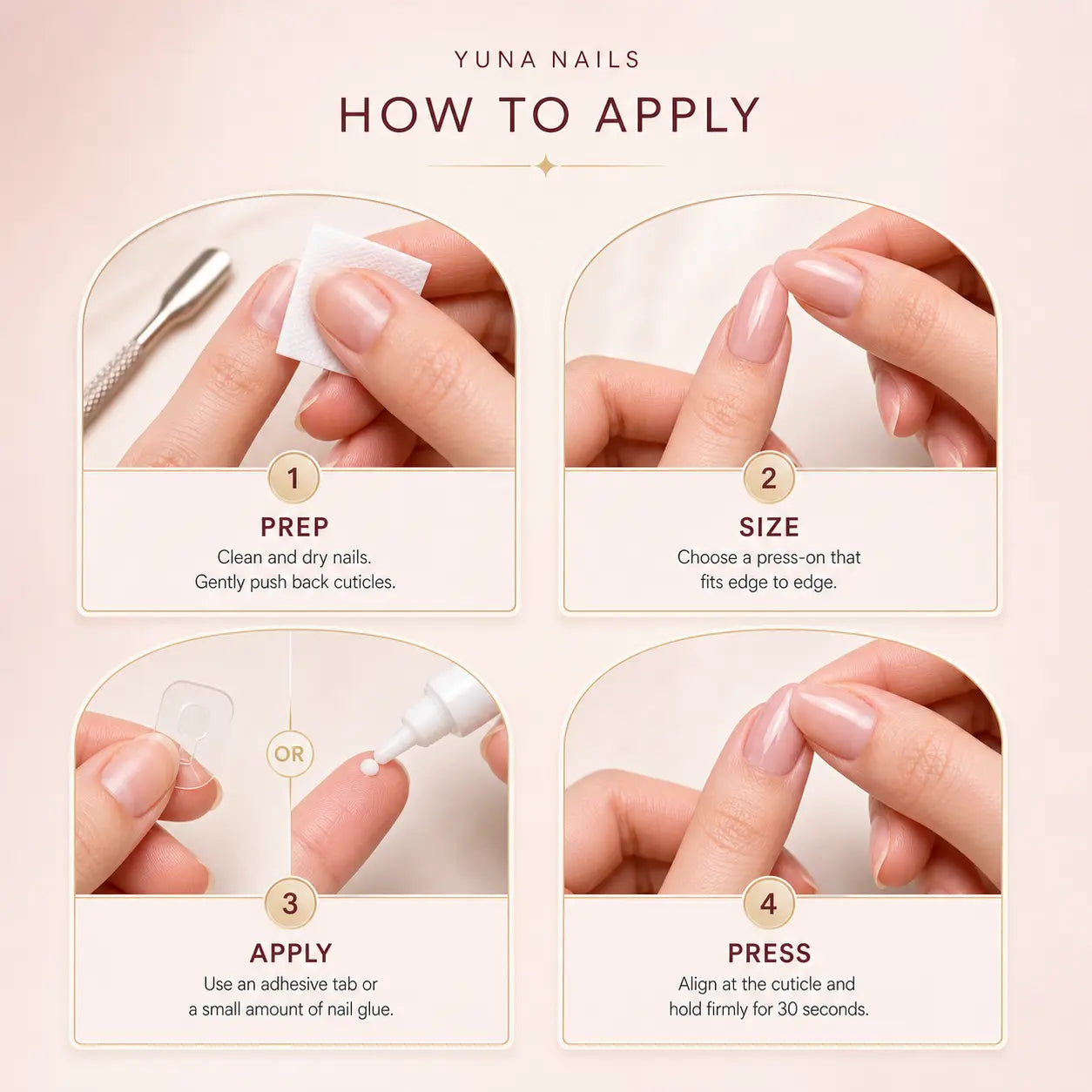 YUNA NAILS

HOW TO APPLY

1

PREP

Clean and dry nails.
Gently push back cuticles.

2

SIZE

Choose a press-on that fits edge to edge.

OR

3

APPLY

Use an adhesive tab or a small amount of nail glue.

4

PRESS

Align at the cuticle and hold firmly for 30 seconds.